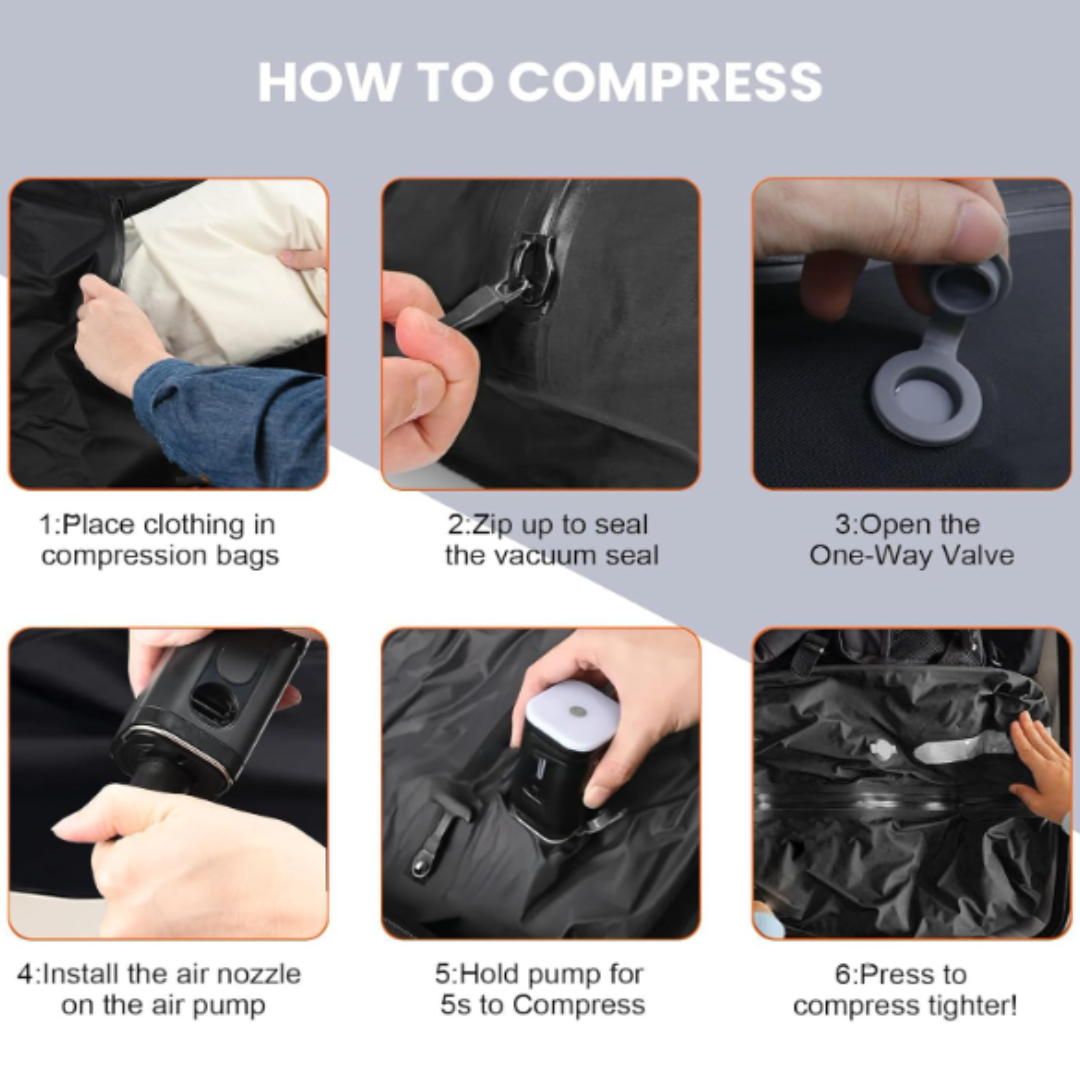 HOW TO COMPRESS

1:Place clothing in compression bags

2:Zip up to seal the vacuum seal

3:Open the One-Way Valve

4:Install the air nozzle on the air pump

5:Hold pump for 5s to Compress

6:Press to compress tighter!